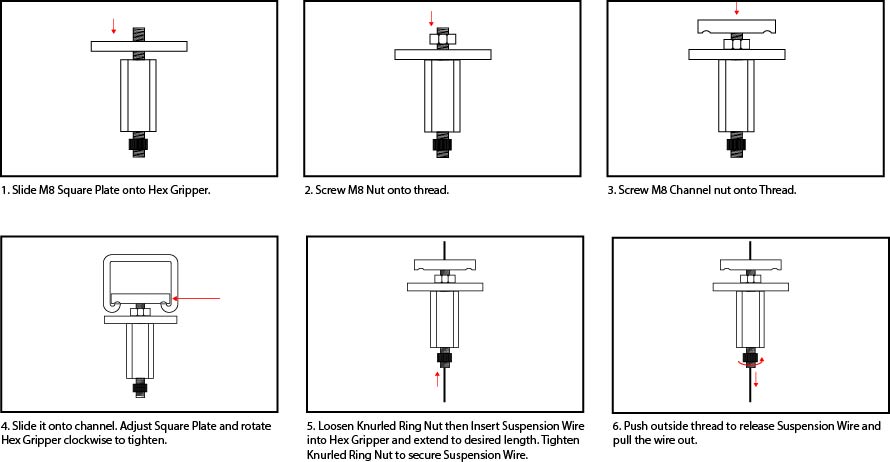 1. Slide M8 Square Plate onto Hex Gripper.

2. Screw M8 Nut onto thread.

3. Screw M8 Channel nut onto Thread.

4. Slide it onto channel. Adjust Square Plate and rotate Hex Gripper clockwise to tighten.

5. Loosen Knurled Ring Nut then Insert Suspension Wire into Hex Gripper and extend to desired length. Tighten Knurled Ring Nut to secure Suspension Wire.

6. Push outside thread to release Suspension Wire and pull the wire out.